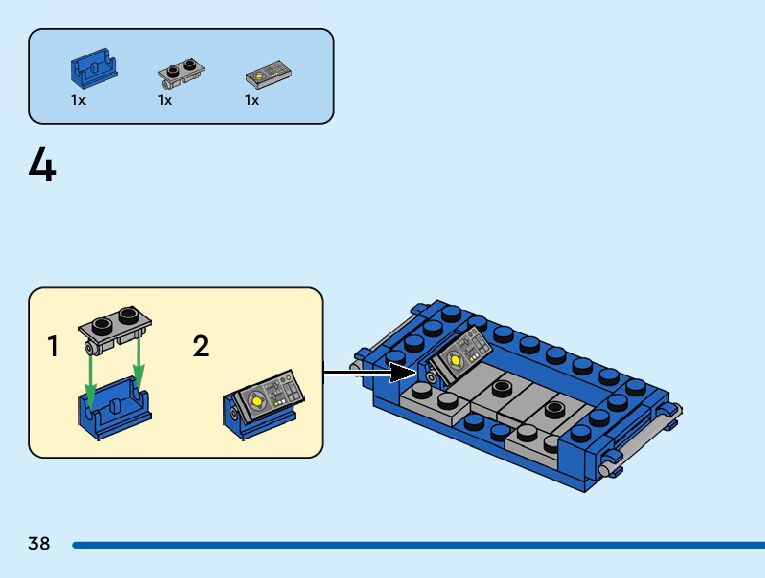 1x 1x 1x

4

1

2

38