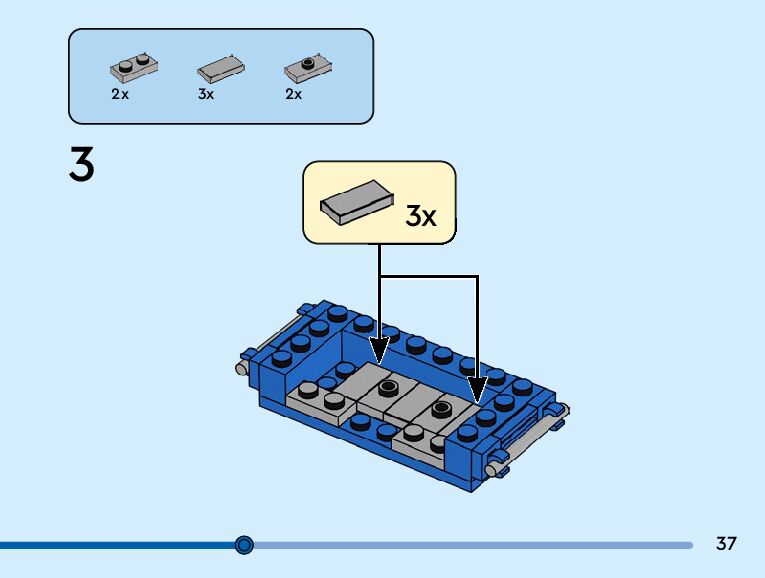 2x 3x 2x

3

3x

37