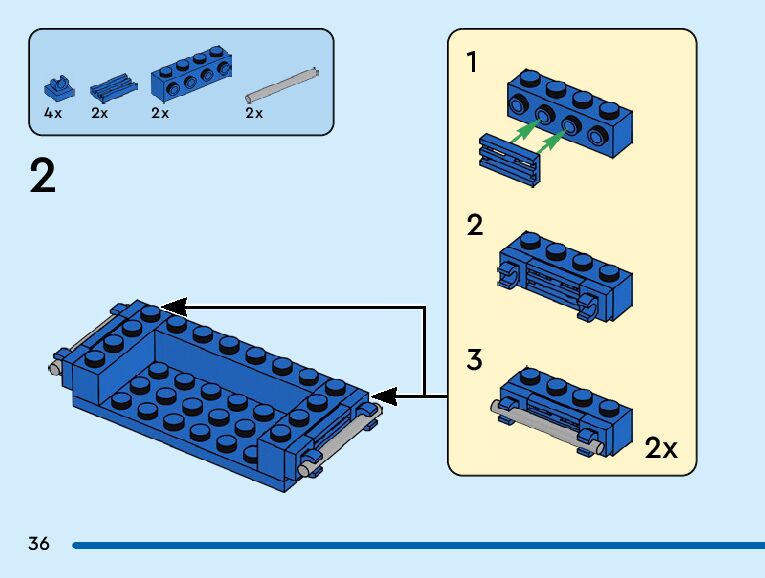 4x
2x
2x
2x

2

1

2

3

2x

36