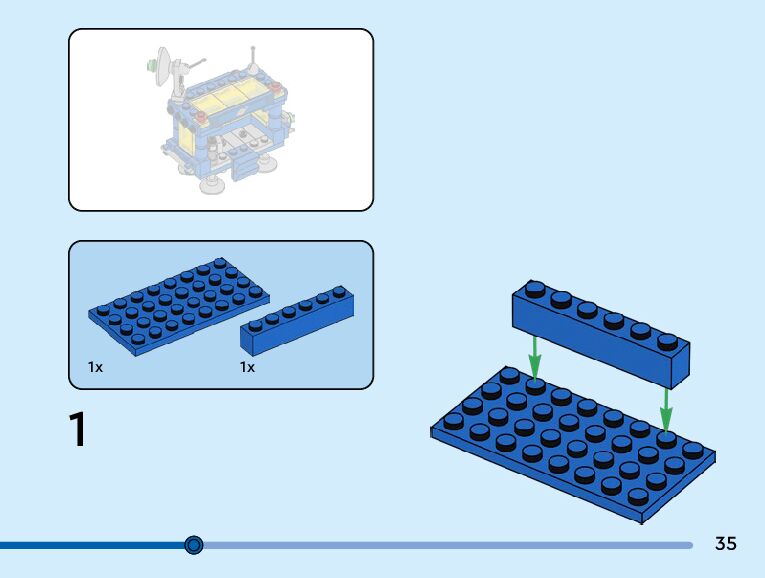 1x

1x

1

35