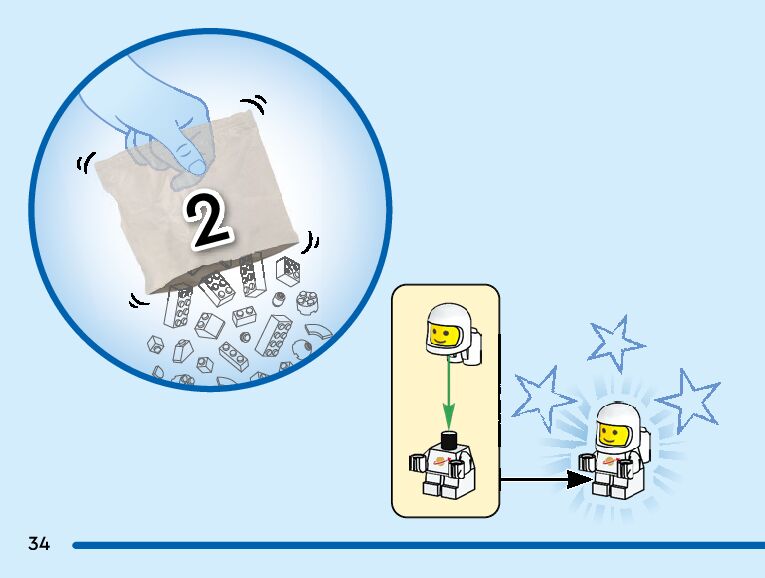 2

34