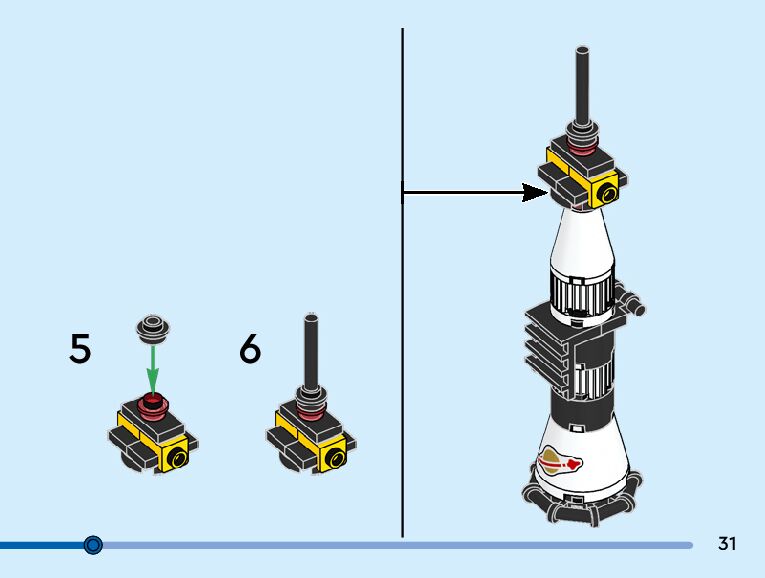 5

6

31