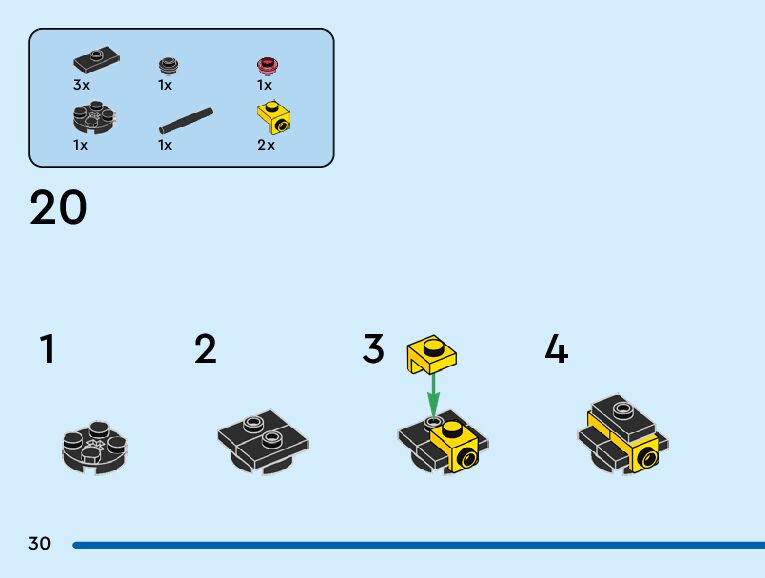 3x
1x
1x
1x
1x
2x

20

1
2
3
4

30