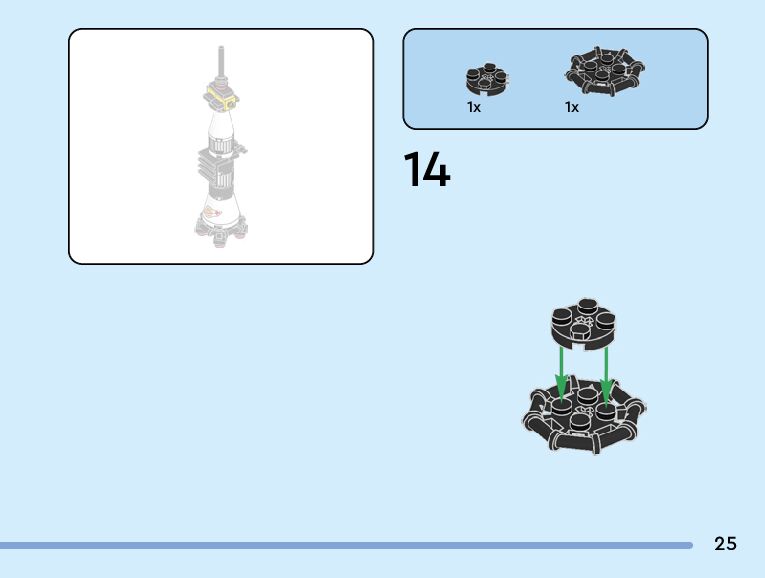 1x
1x
14
25