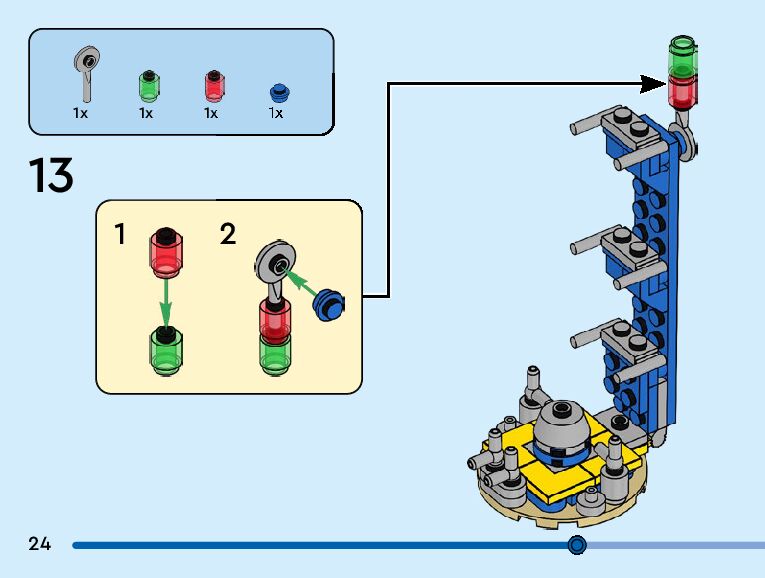 1x 1x 1x 1x

13

1 2

24