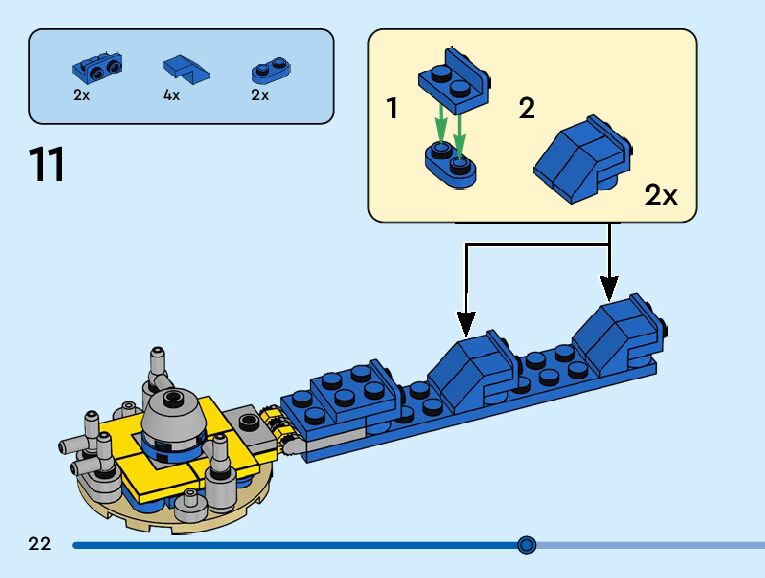 2x 4x 2x

11

1 2

2x

22