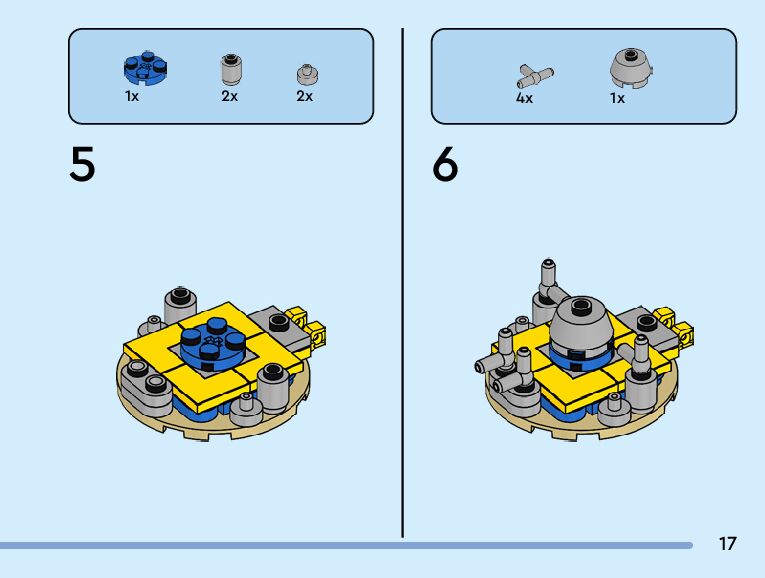 1x 2x 2x

5

4x 1x

6

17