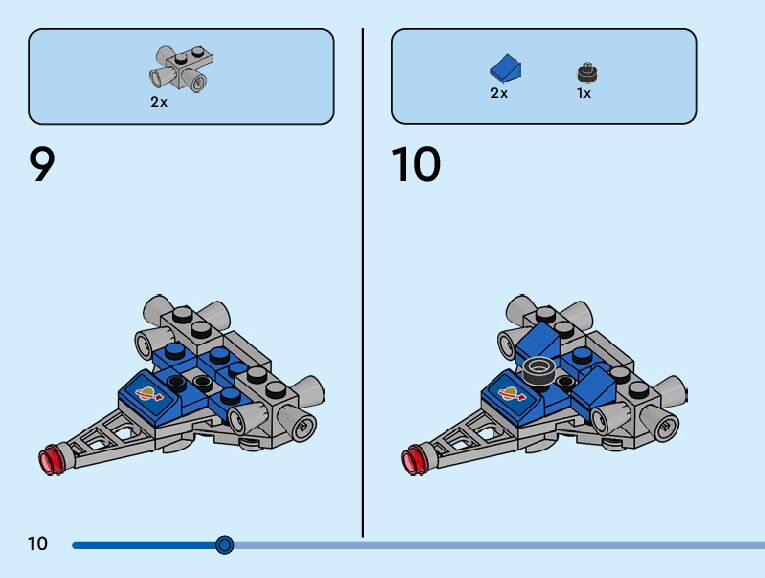 2x

9

2x

1x

10

10