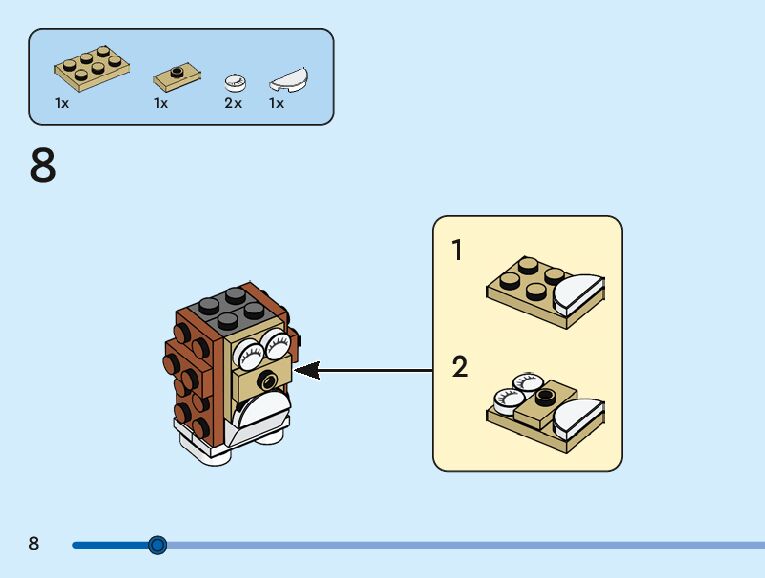 1x 1x 2x 1x

8

1

2

8