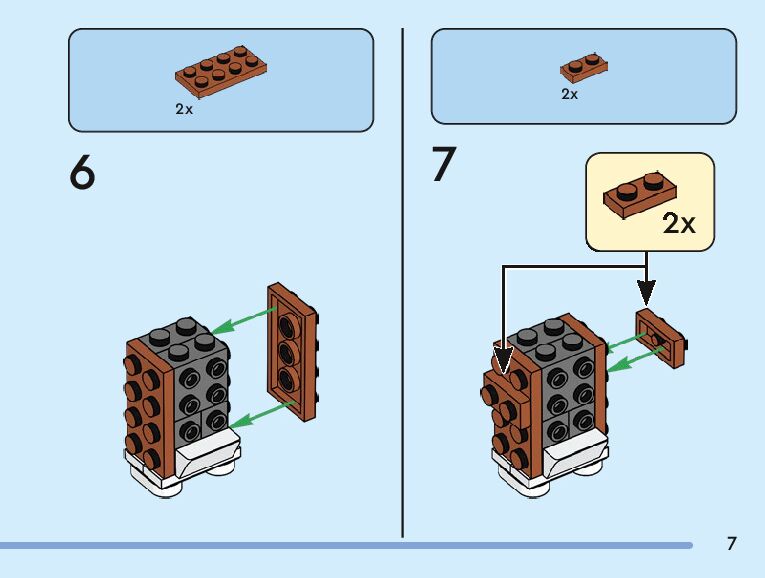 2x

6

2x

7

2x

7