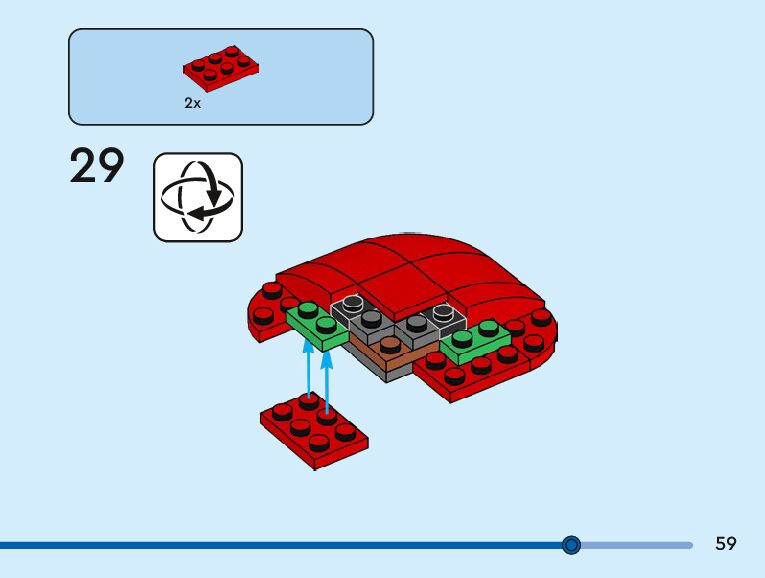 2x

29

59