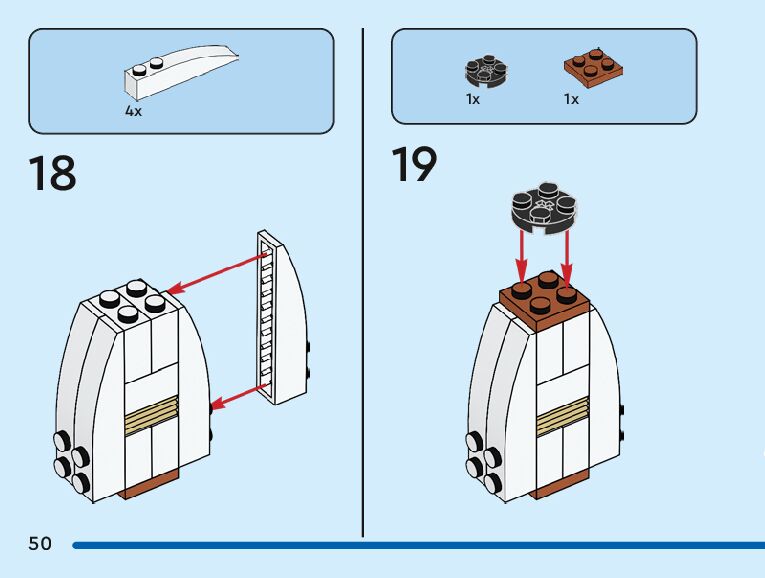 4x

18

1x 1x

19

50