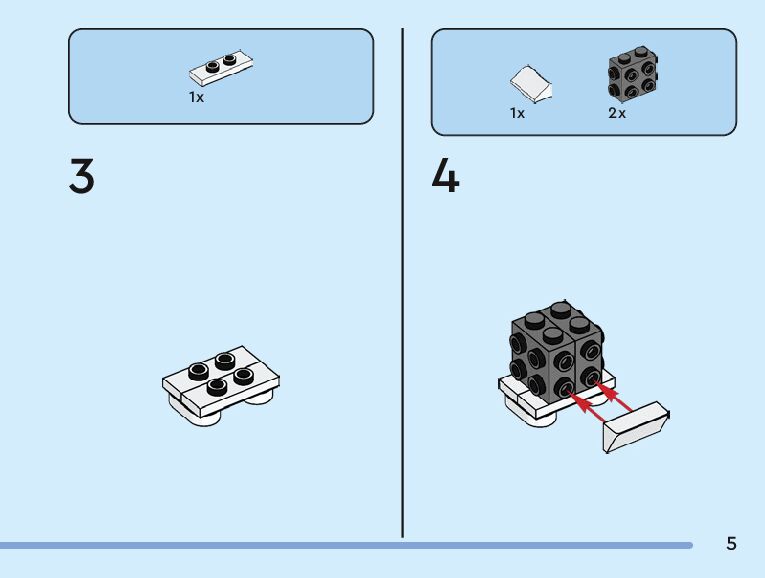 1x

3

1x 2x

4

5