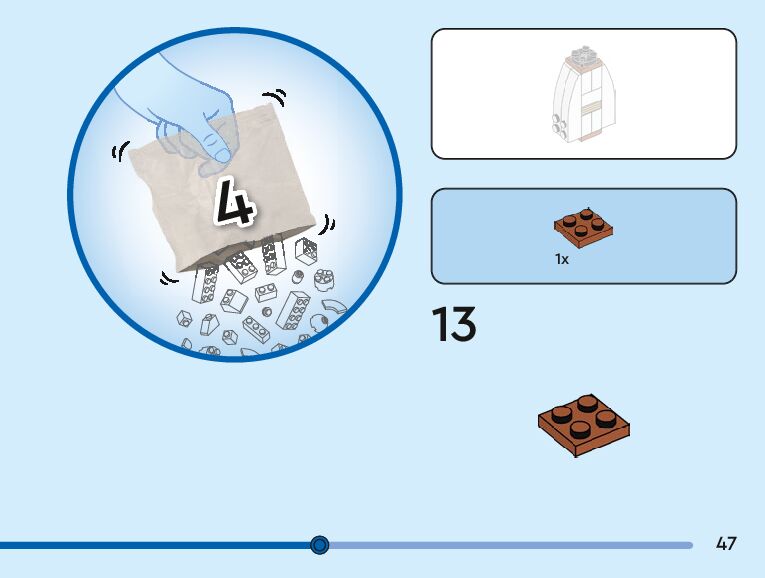 4

1x

13

47