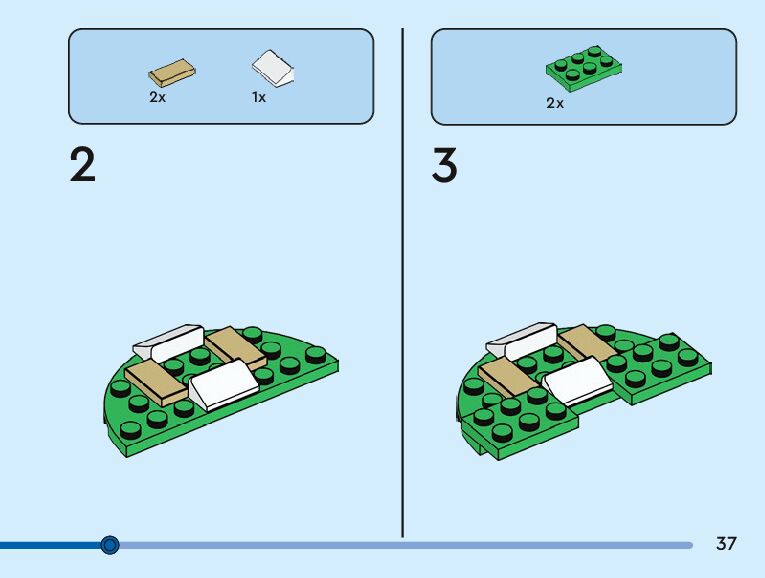 2x 1x

2

2x

3

37