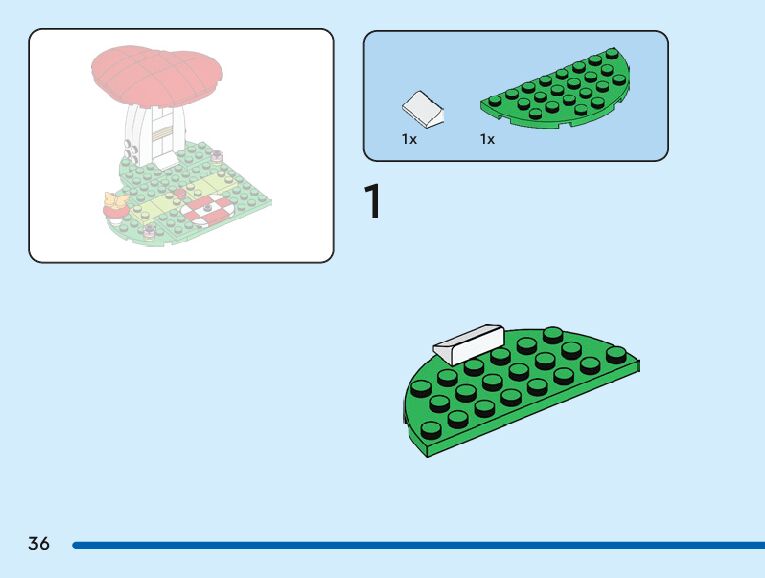 1x
1x

1

36