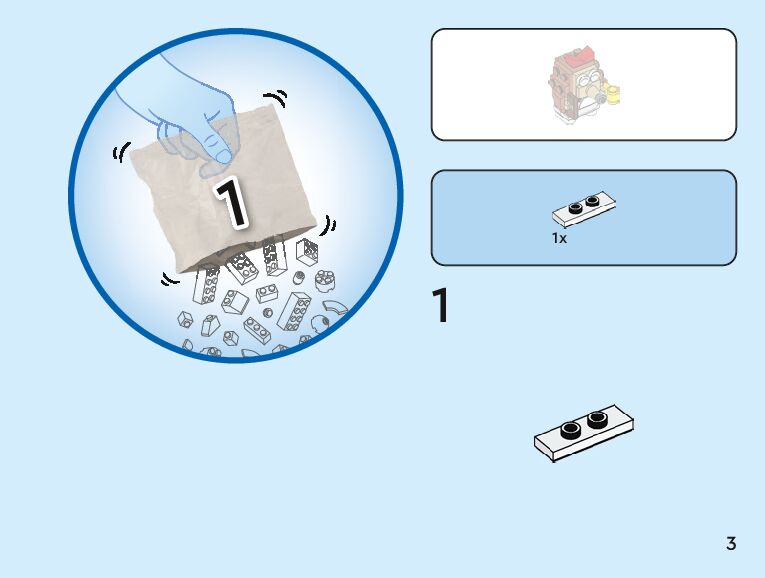 1

1x

1

3