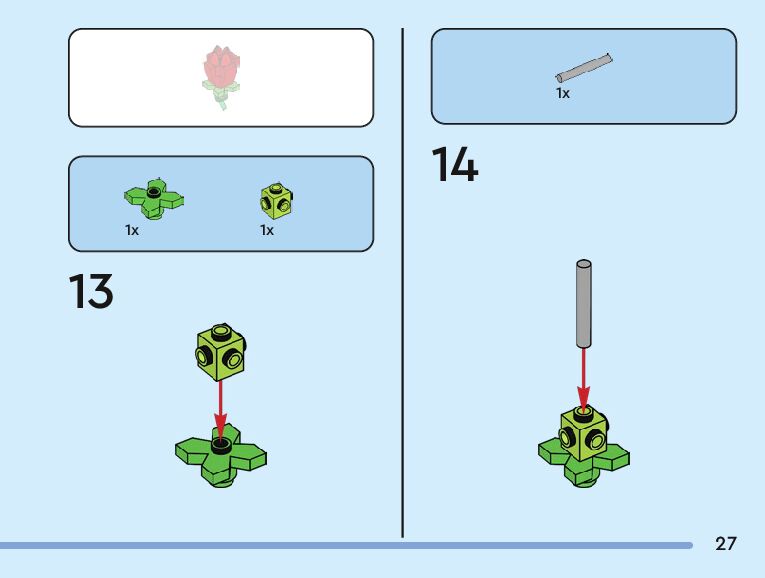 1x

1x

13

1x

14

27