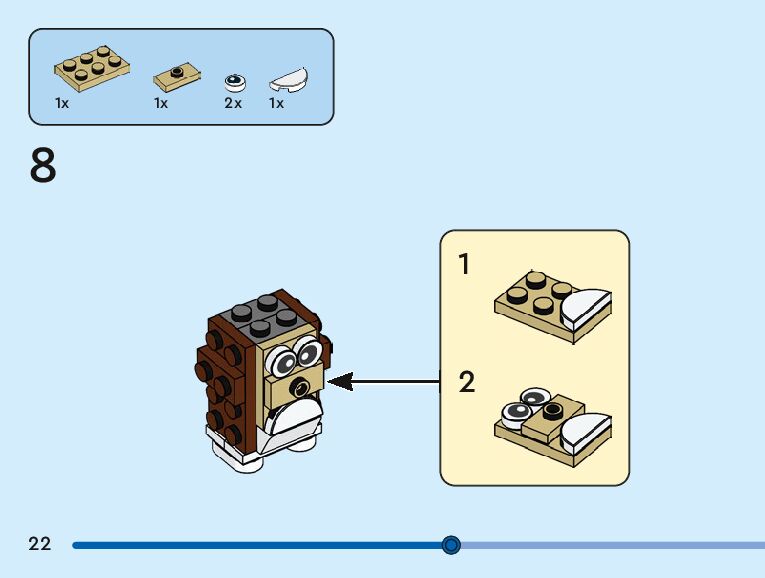 1x 1x 2x 1x

8

1

2

22