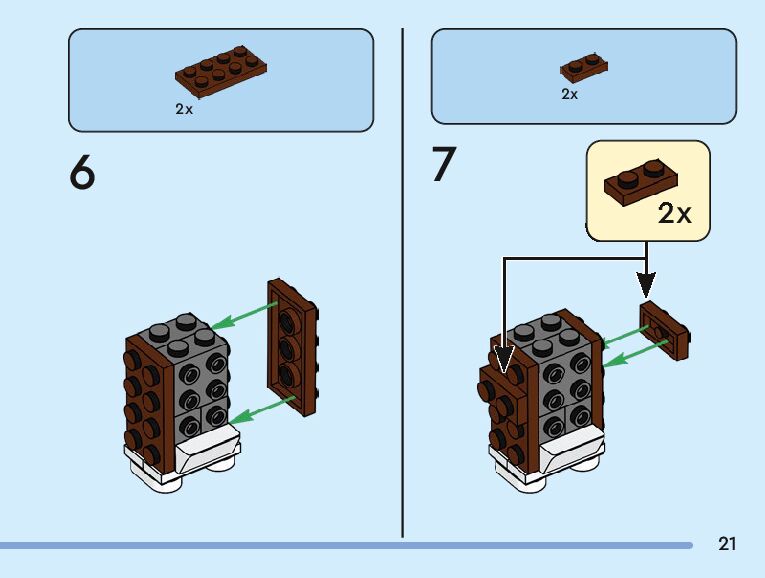 2x

6

2x

7

2x

21