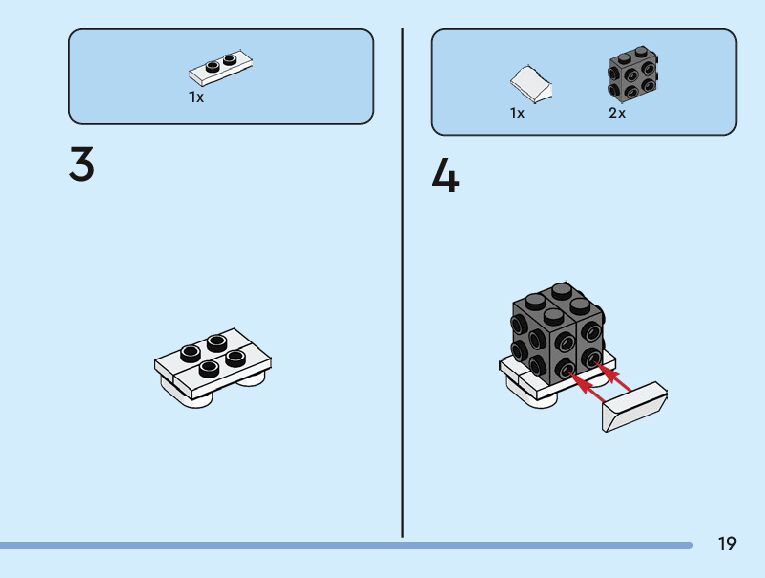 1x

3

1x

2x

4

19