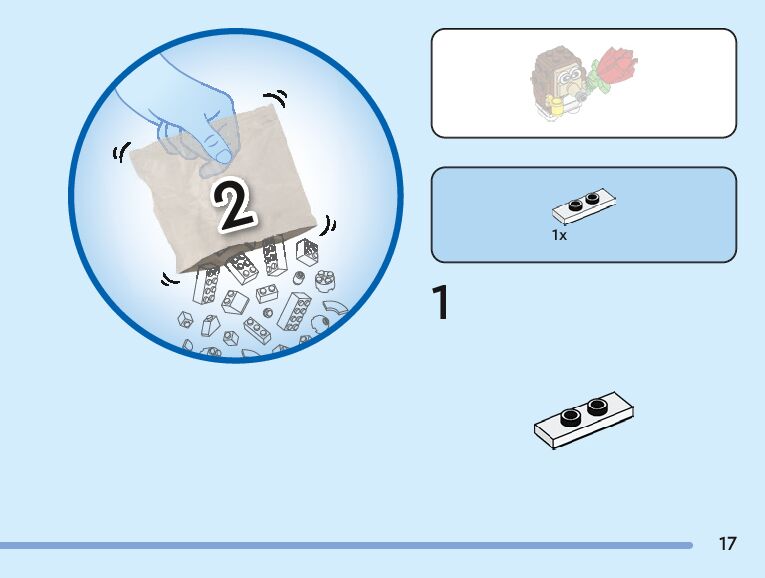 2

1x

1

17