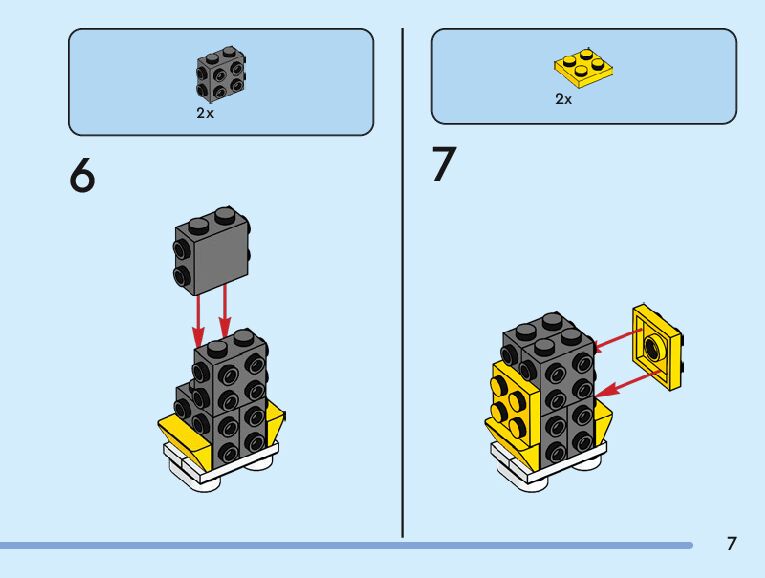 2x

6

2x

7

7