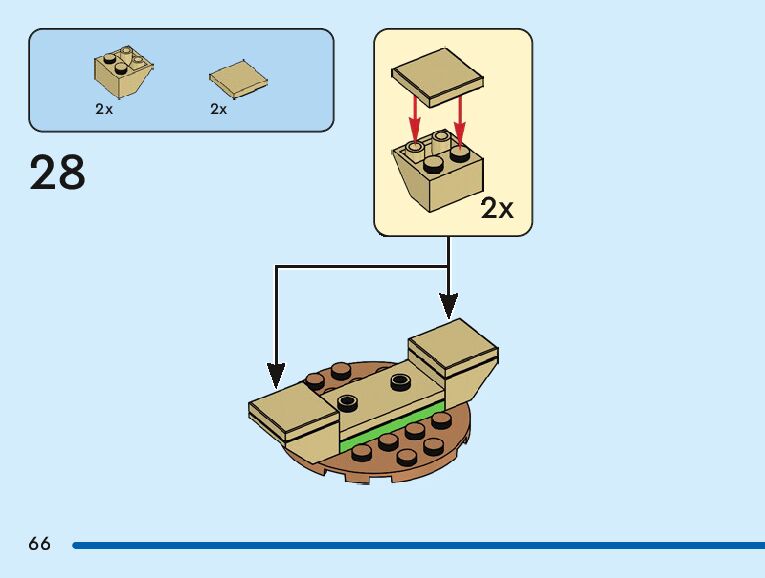 2x 2x

28

2x

66