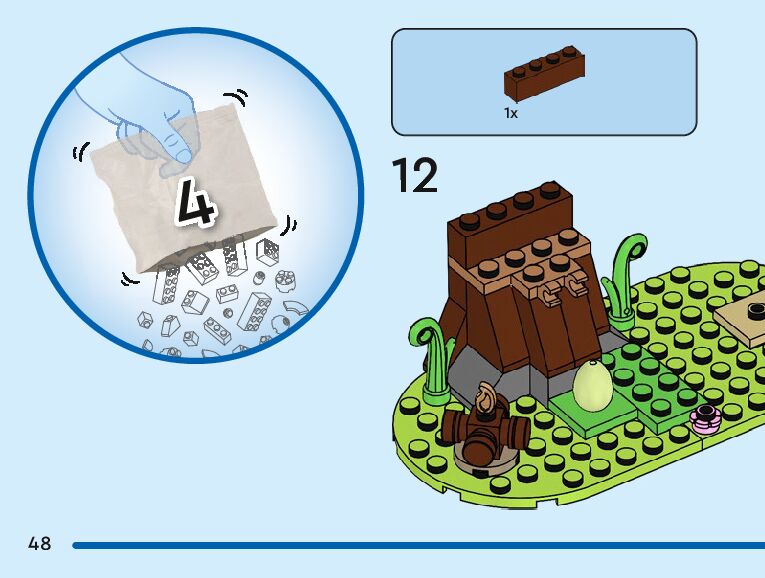 4

1x

12

48