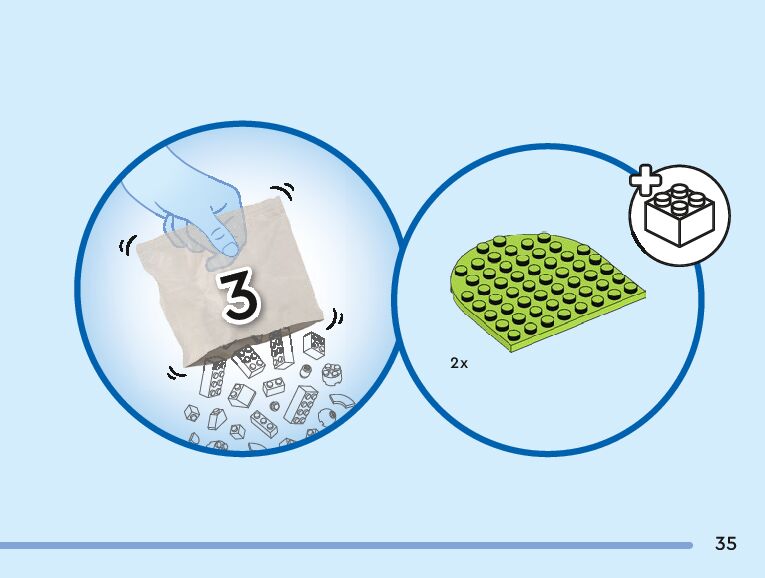 3

2x

35