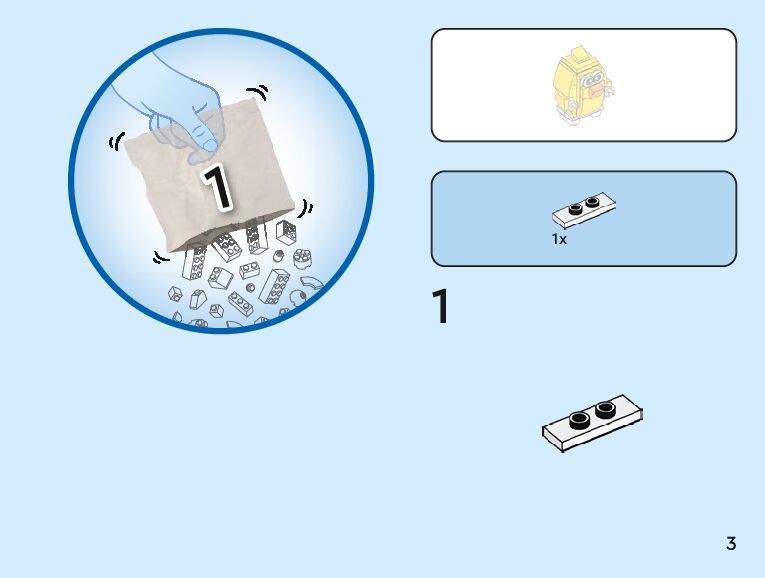 1

1x

1

3