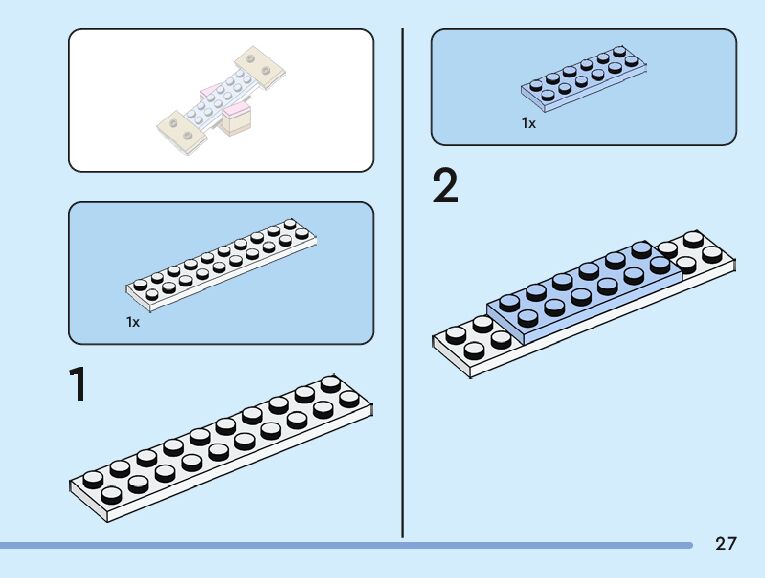 1x

1

1x

2

27