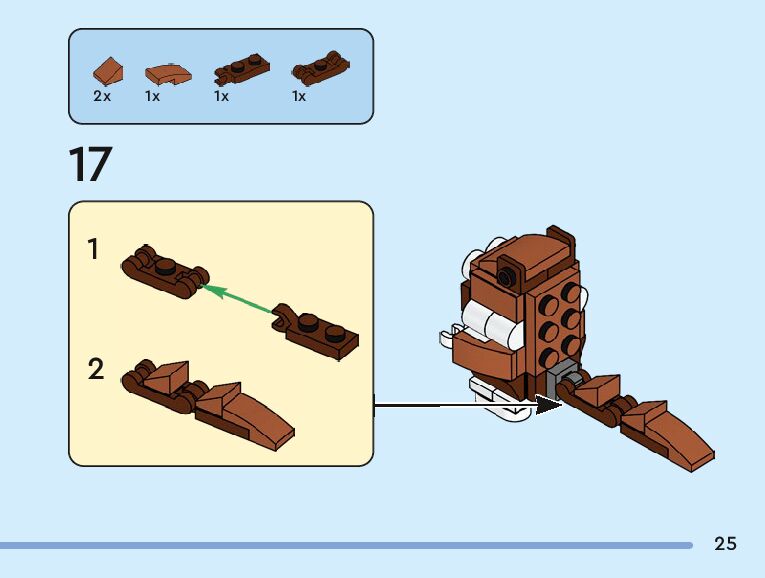 2x 1x 1x 1x

17

1

2

25