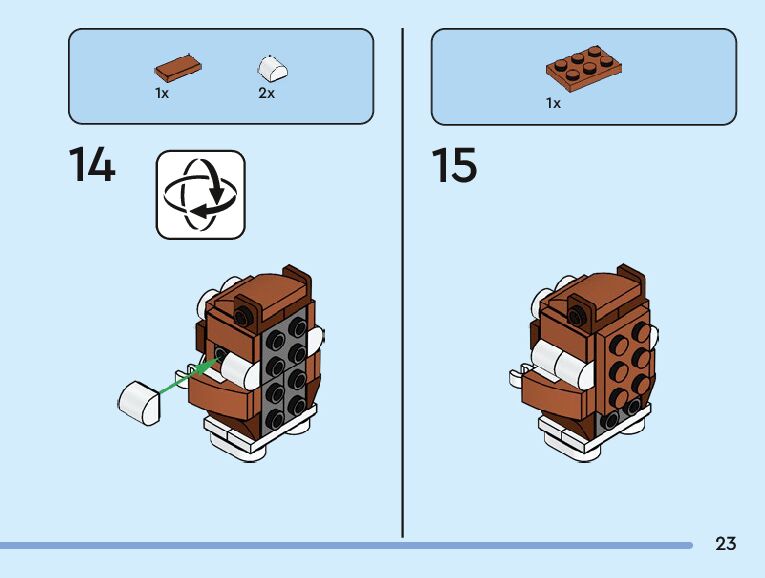 1x 2x

14

1x

15

23