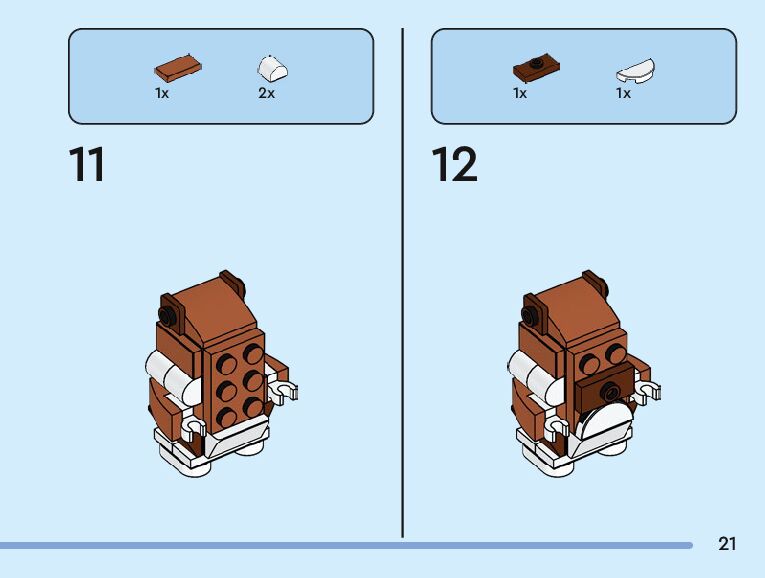 1x 2x

11

1x 1x

12

21