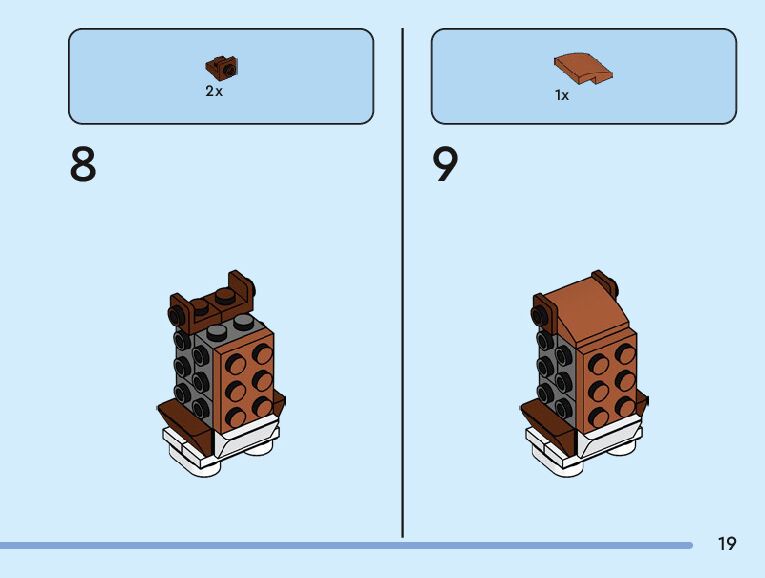 2x

8

1x

9

19