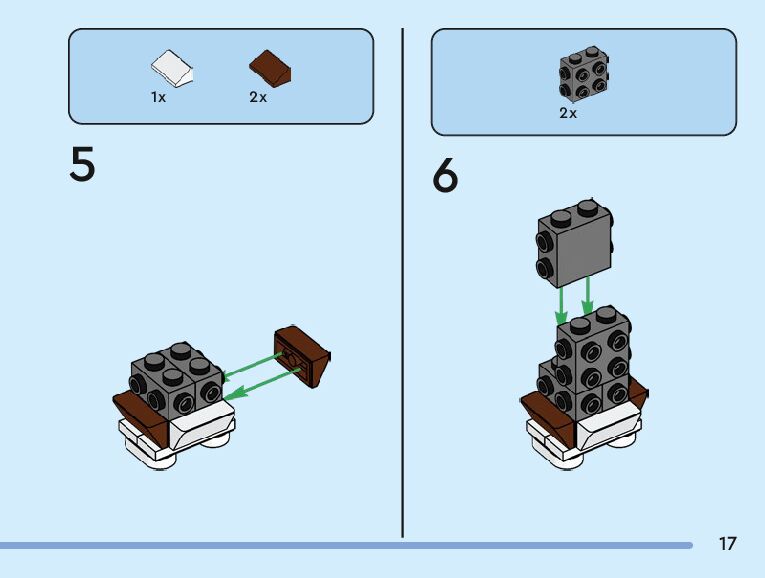 1x 2x

5

2x

6

17