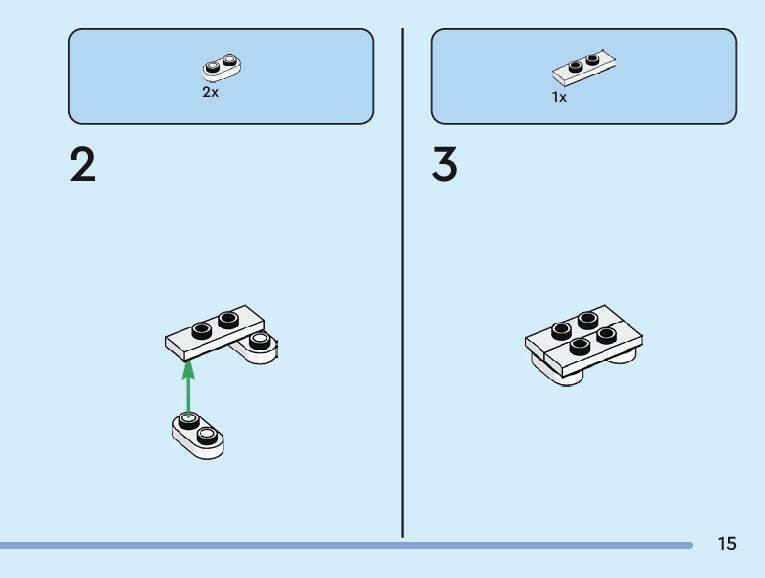 2x

2

1x

3

15