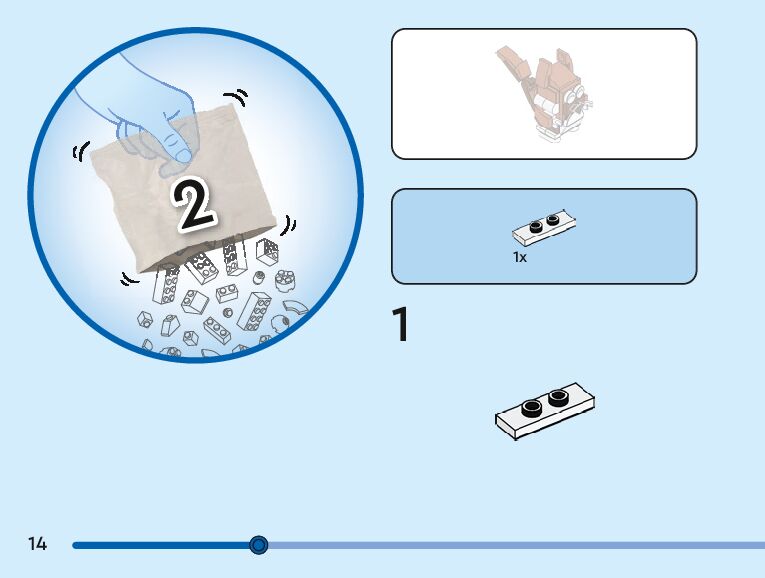 2

1x

1

14