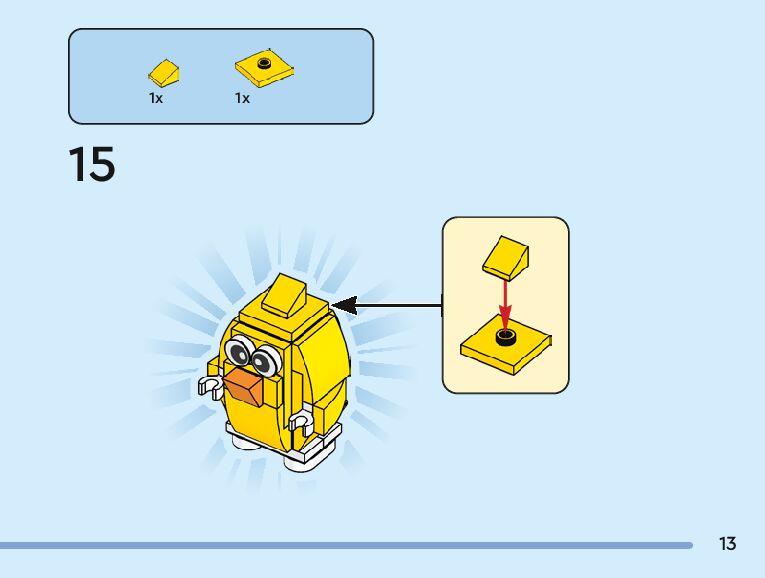 1x 1x

15

13