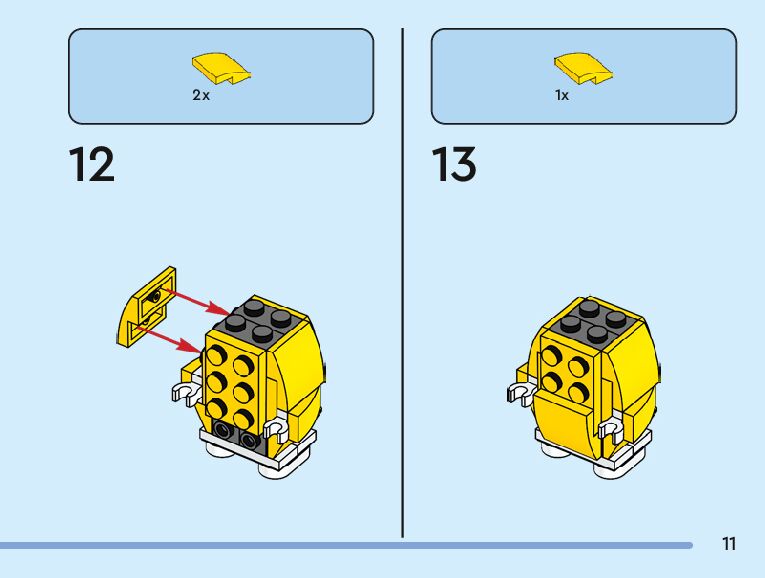 2x

12

1x

13

11