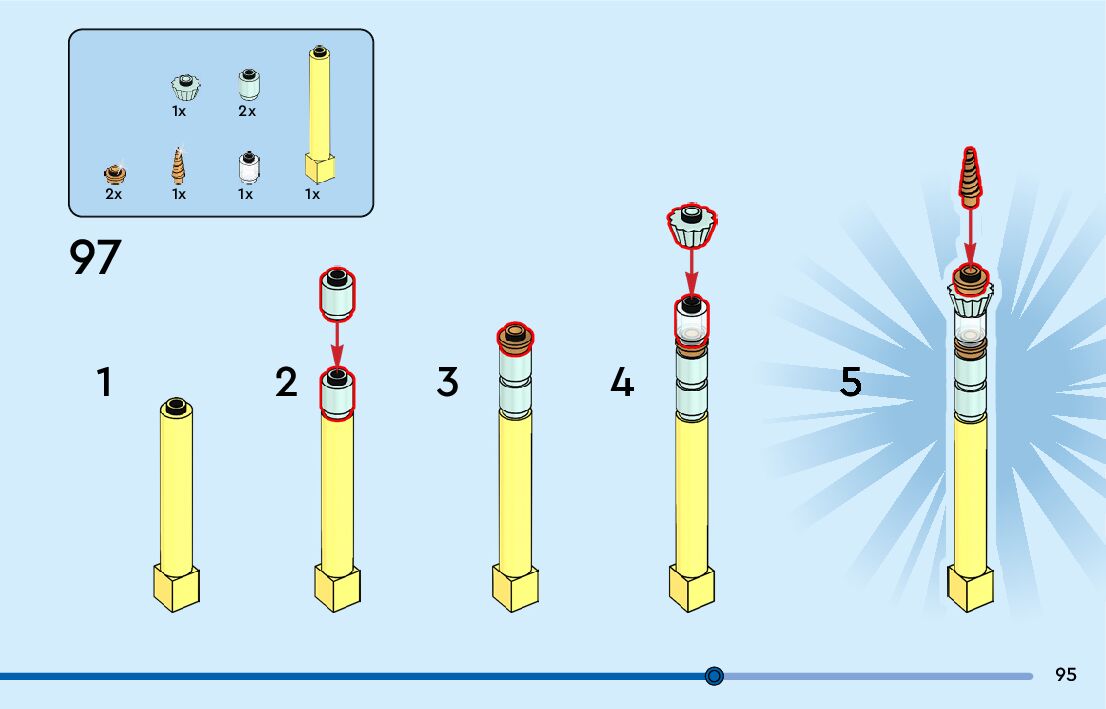 1x 2x
2x 1x 1x 1x

97

1

2

3

4

5

95