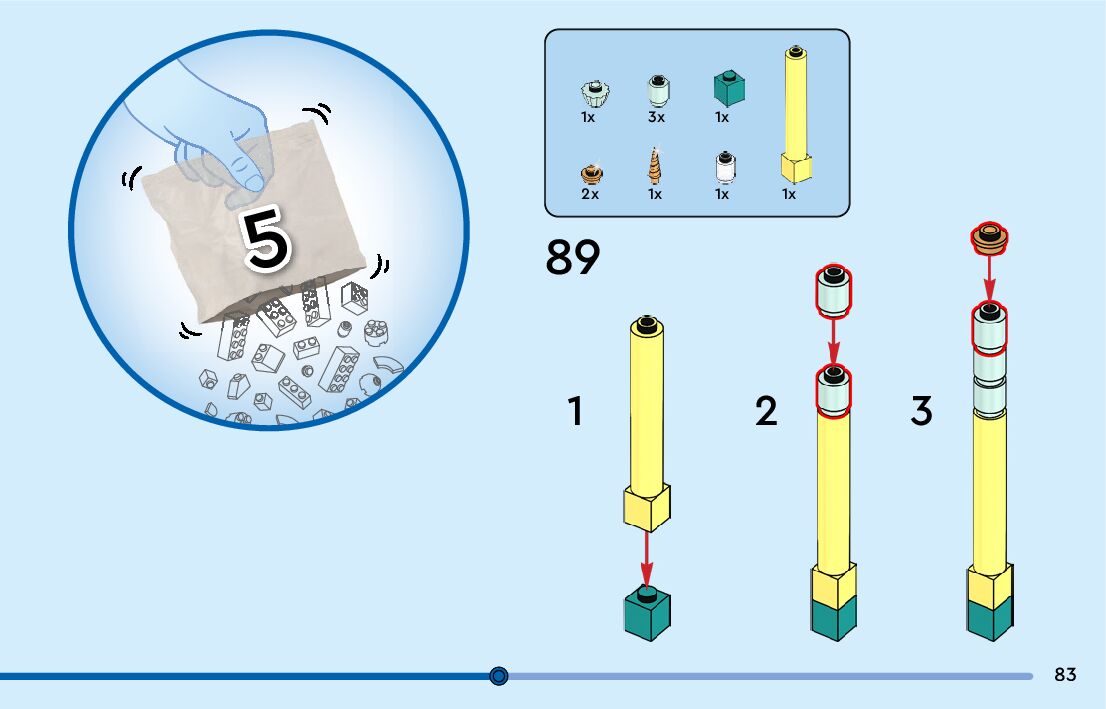 5

1x 3x 1x
2x 1x 1x 1x

89

1

2

3

83