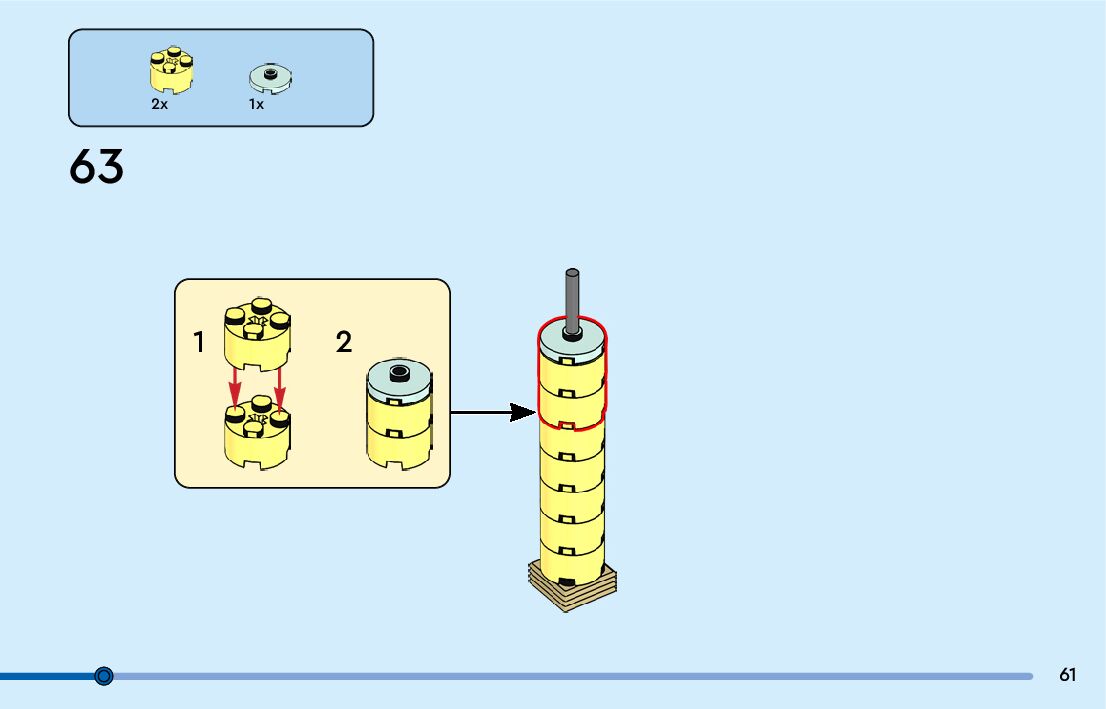 2x
1x

63

1
2

61