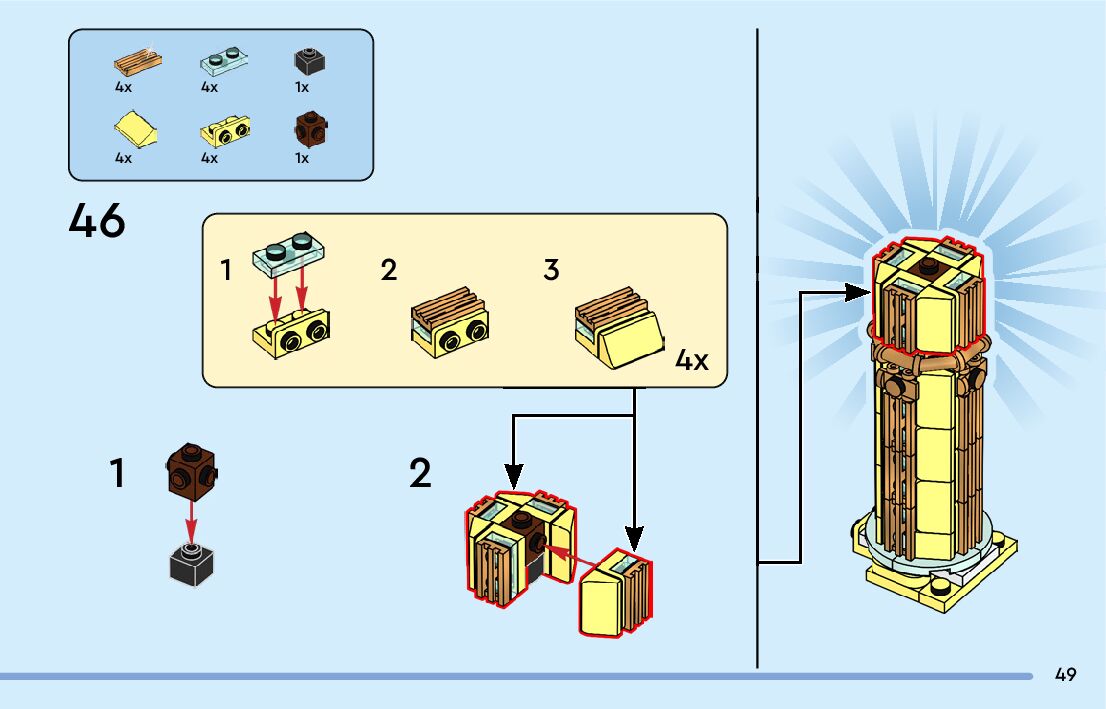 4x 4x 1x
4x 4x 1x

46

1 2 3

4x

1

2

49