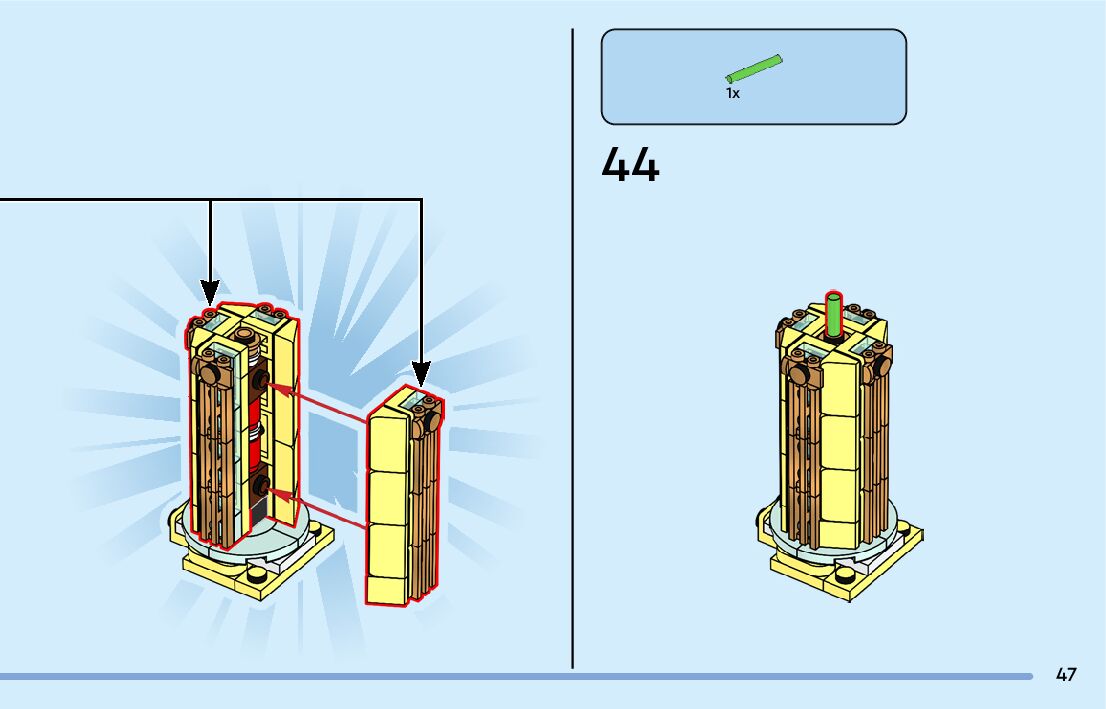 1x

44

47