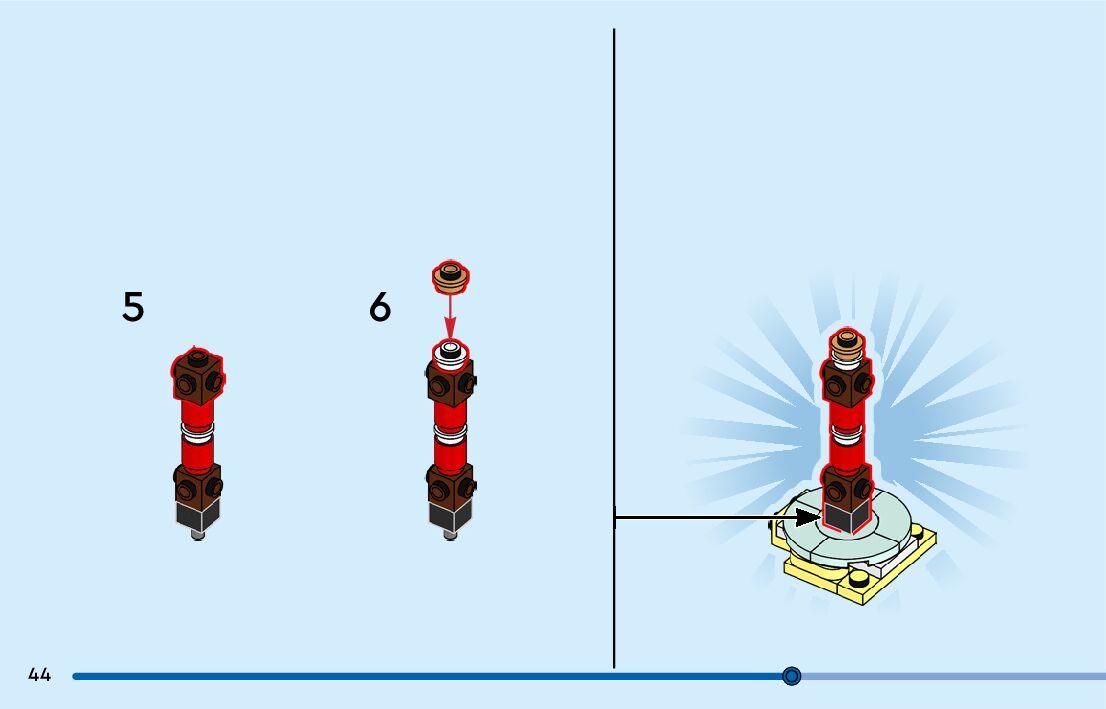 5

6

44