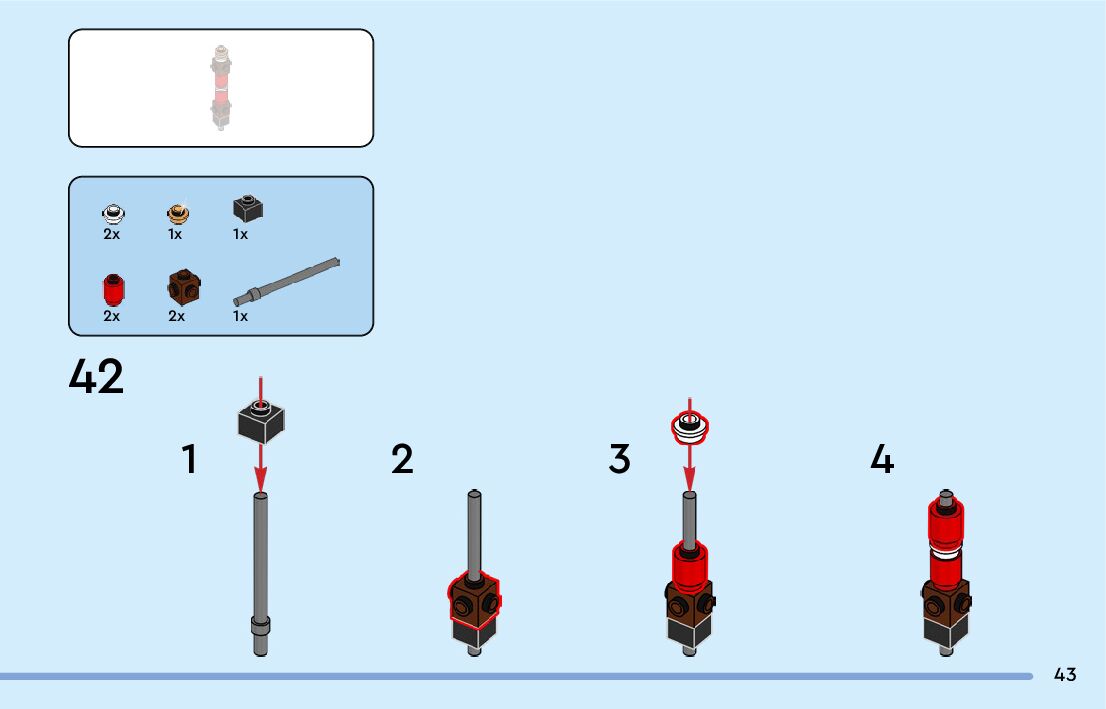 2x
1x
1x
2x
2x
1x

42

1

2

3

4

43