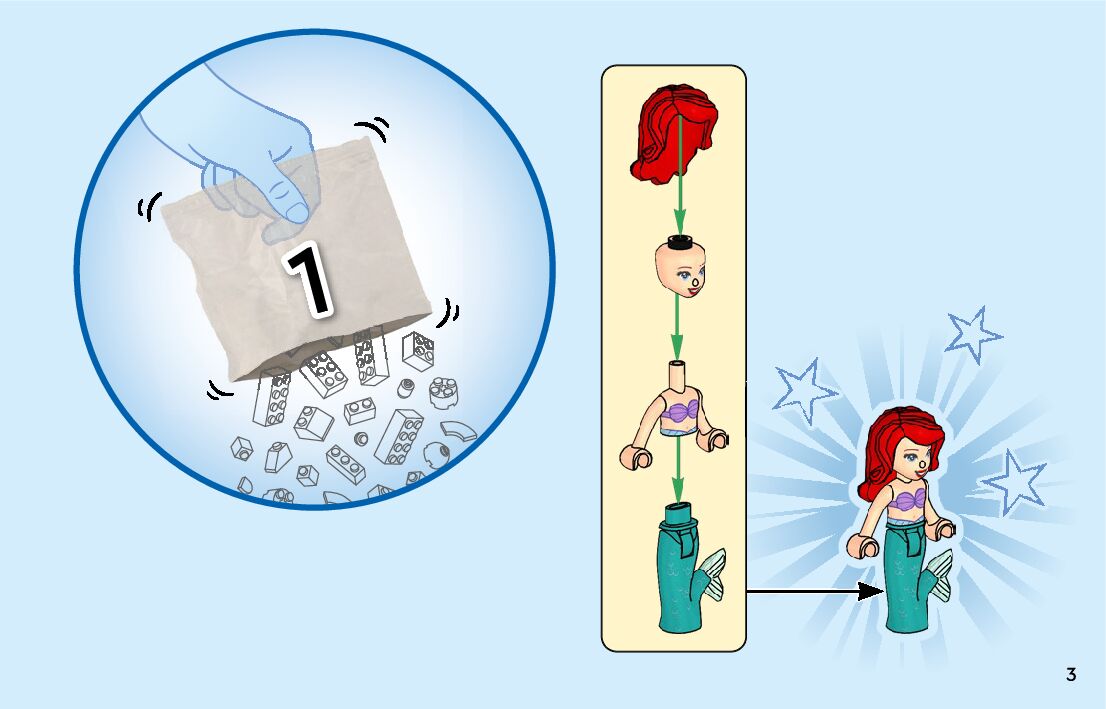 1

3