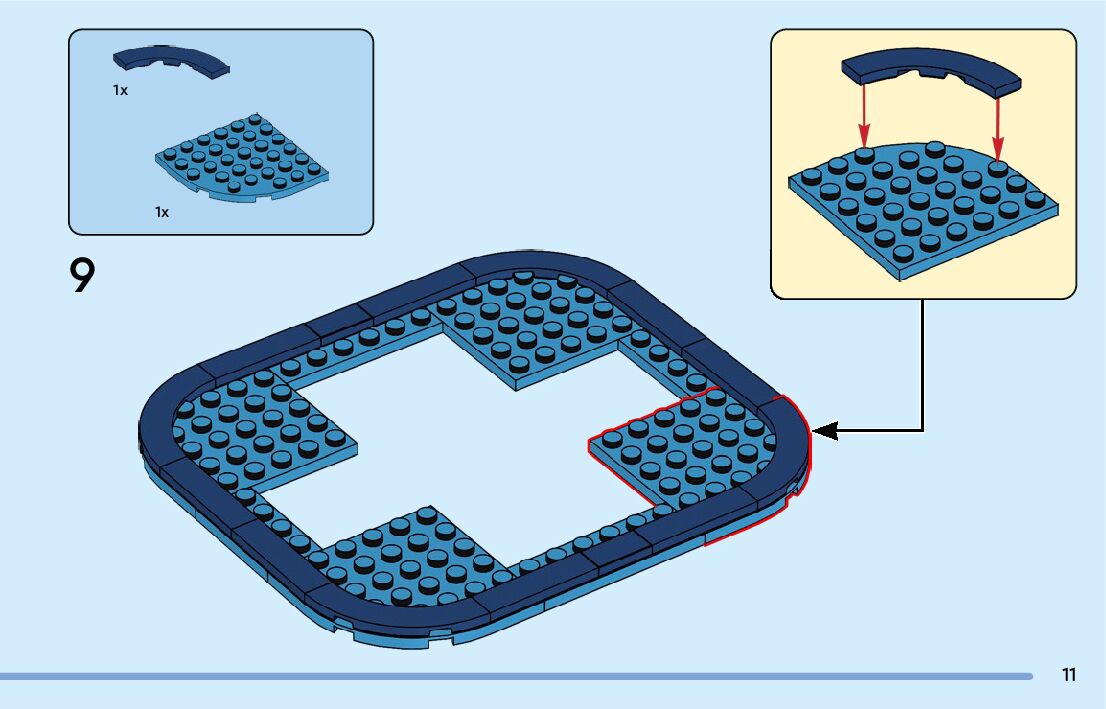 1x

1x

9

11